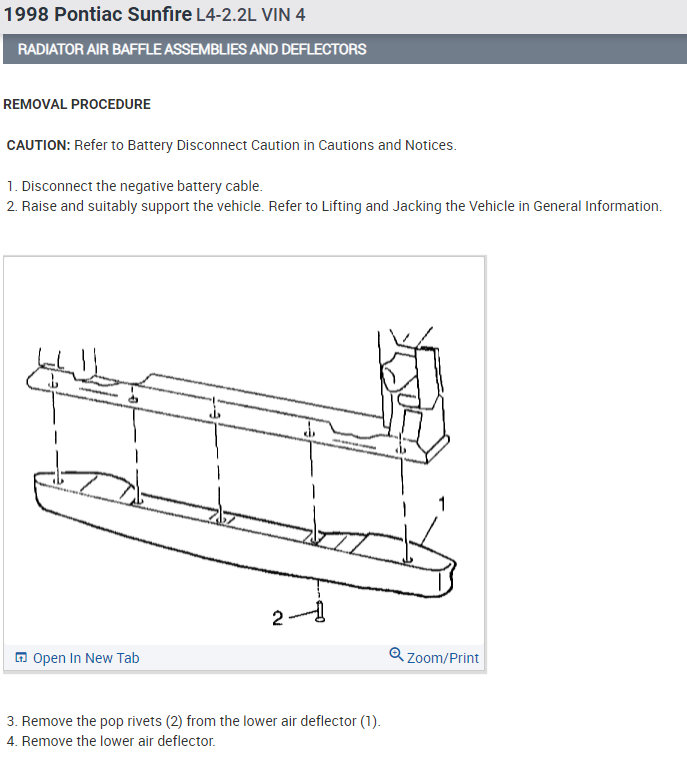 1998 Pontiac Sunfire L4-2.2L VIN 4

RADIATOR AIR BAFFLE ASSEMBLIES AND DEFLECTORS

REMOVAL PROCEDURE

CAUTION: Refer to Battery Disconnect Caution in Cautions and Notices.

1. Disconnect the negative battery cable.
2. Raise and suitably support the vehicle. Refer to Lifting and Jacking the Vehicle in General Information.

1

2

Open In New Tab

Zoom/Print

3. Remove the pop rivets (2) from the lower air deflector (1).
4. Remove the lower air deflector.