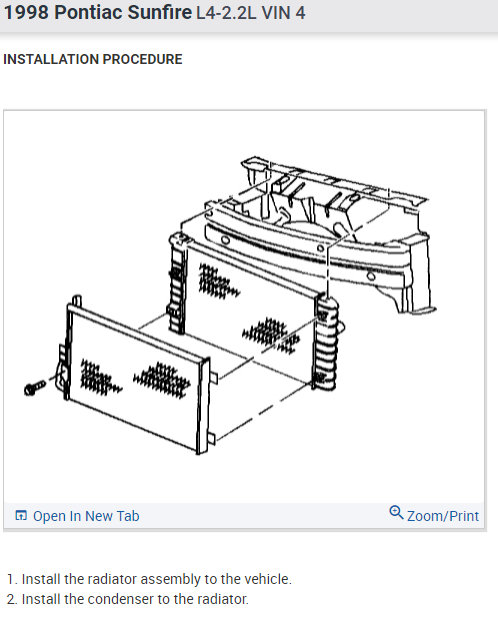 1998 Pontiac Sunfire L4-2.2L VIN 4

INSTALLATION PROCEDURE

Open In New Tab

Zoom/Print

1. Install the radiator assembly to the vehicle.
2. Install the condenser to the radiator.