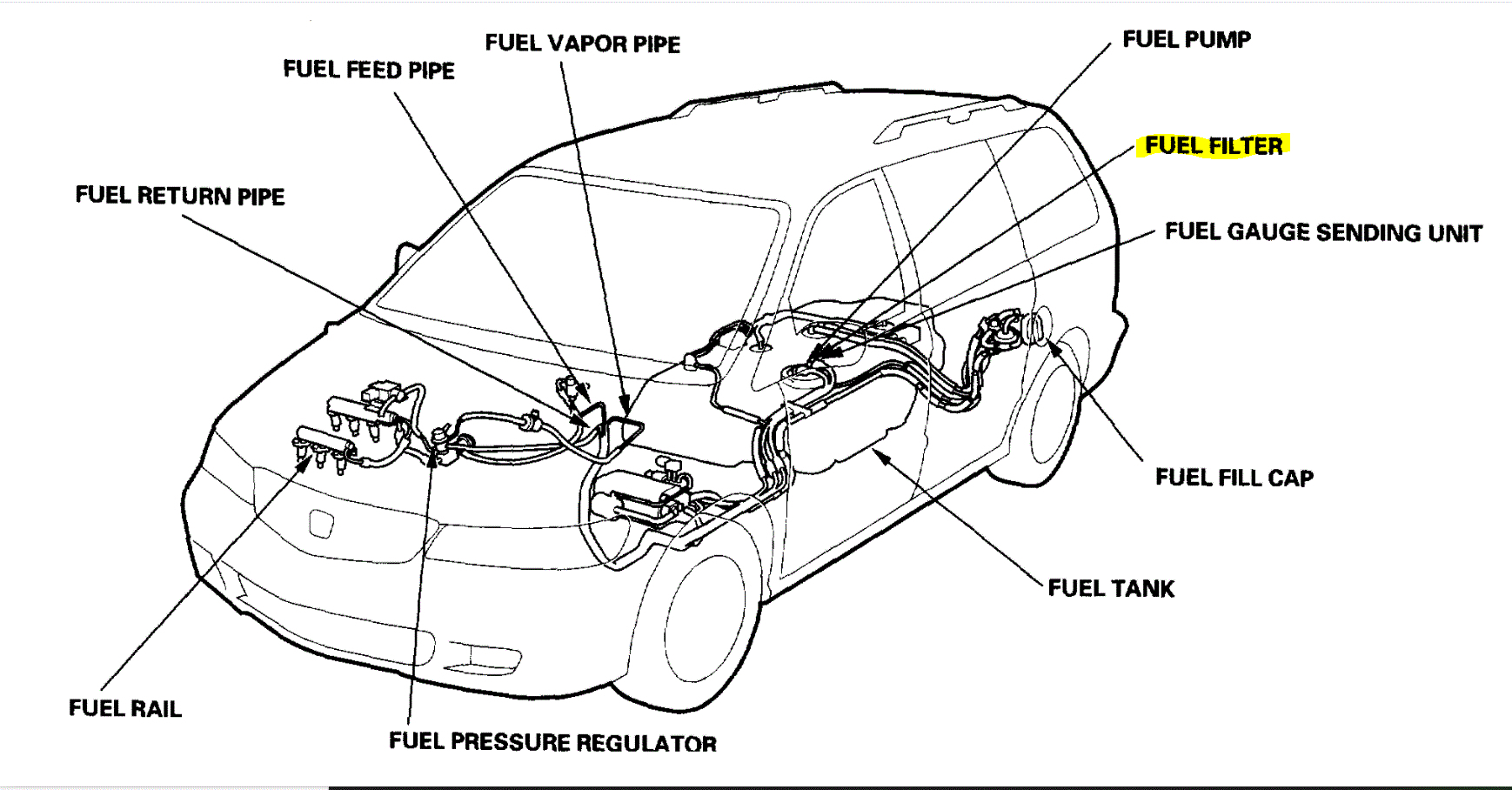 FUEL VAPOR PIPE
FUEL FEED PIPE
FUEL PUMP
FUEL FILTER
FUEL RETURN PIPE
FUEL GAUGE SENDING UNIT
FUEL FILL CAP
FUEL TANK
FUEL RAIL
FUEL PRESSURE REGULATOR