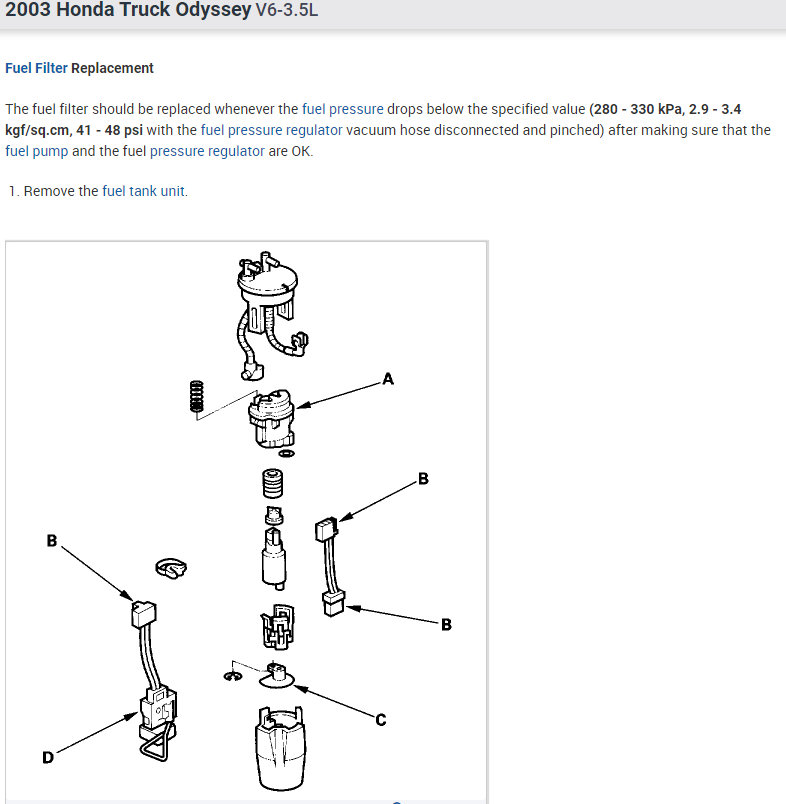 2003 Honda Truck Odyssey V6-3.5L

Fuel Filter Replacement

The fuel filter should be replaced whenever the fuel pressure drops below the specified value (280 - 330 kPa, 2.9 - 3.4 kgf/sq.cm, 41 - 48 psi with the fuel pressure regulator vacuum hose disconnected and pinched) after making sure that the fuel pump and the fuel pressure regulator are OK.

1. Remove the fuel tank unit.

A
B
B
B
C
D