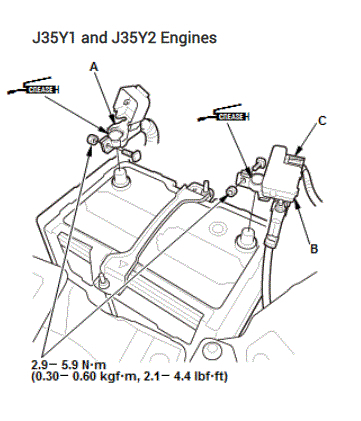 J35Y1 and J35Y2 Engines

A

GREASE

GREASE

C

B

2.9− 5.9 N·m
(0.30− 0.60 kgf·m, 2.1− 4.4 lbf·ft)