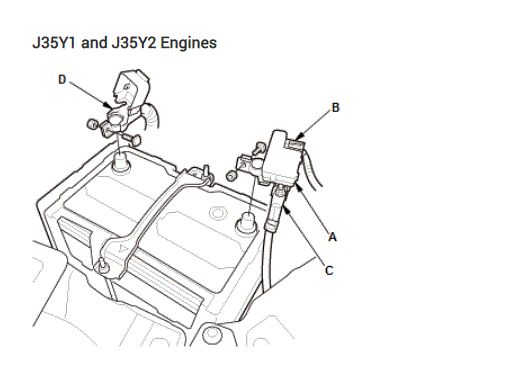 J35Y1 and J35Y2 Engines

D

B

A

C