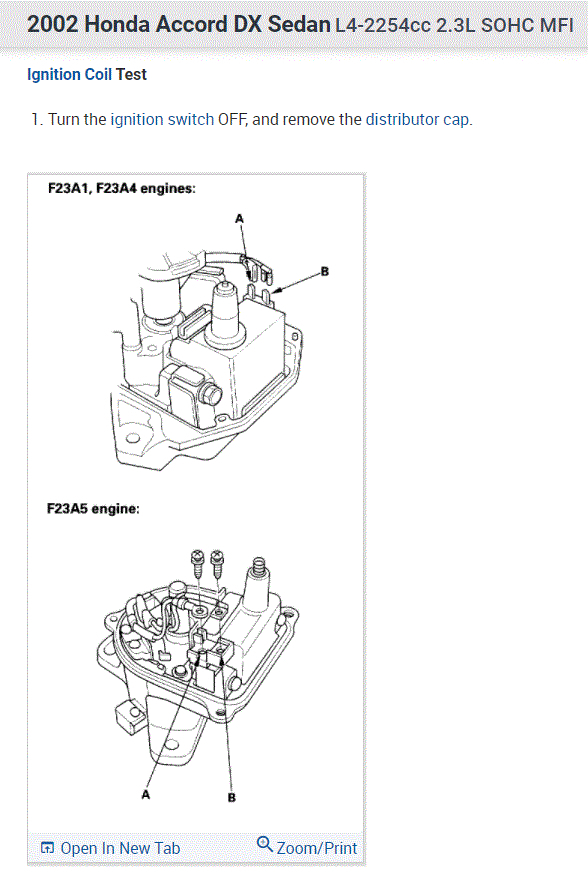 2002 Honda Accord DX Sedan L4-2254cc 2.3L SOHC MFI

Ignition Coil Test

1. Turn the ignition switch OFF, and remove the distributor cap.

F23A1, F23A4 engines:

A

B

F23A5 engine:

A

B

Open In New Tab

Zoom/Print