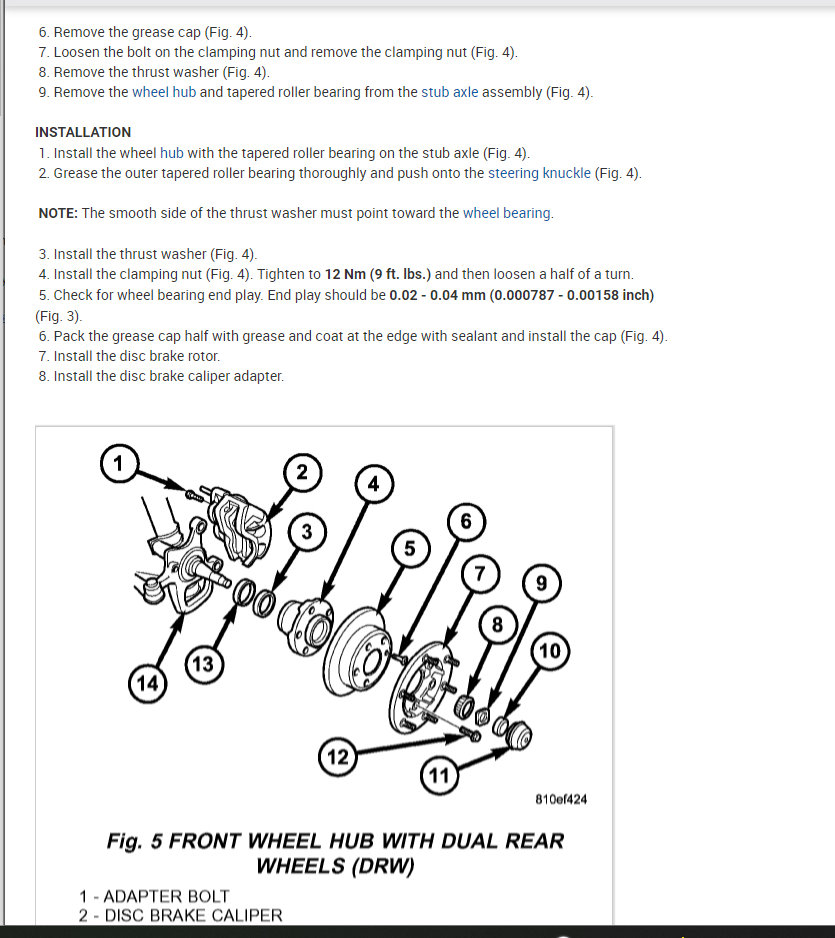 6. Remove the grease cap (Fig. 4).
7. Loosen the bolt on the clamping nut and remove the clamping nut (Fig. 4).
8. Remove the thrust washer (Fig. 4).
9. Remove the wheel hub and tapered roller bearing from the stub axle assembly (Fig. 4).

INSTALLATION
1. Install the wheel hub with the tapered roller bearing on the stub axle (Fig. 4).
2. Grease the outer tapered roller bearing thoroughly and push onto the steering knuckle (Fig. 4).

NOTE: The smooth side of the thrust washer must point toward the wheel bearing.

3. Install the thrust washer (Fig. 4).
4. Install the clamping nut (Fig. 4). Tighten to 12 Nm (9 ft. lbs.) and then loosen a half of a turn.
5. Check for wheel bearing end play. End play should be 0.02 - 0.04 mm (0.000787 - 0.00158 inch) (Fig. 3).
6. Pack the grease cap half with grease and coat at the edge with sealant and install the cap (Fig. 4).
7. Install the disc brake rotor.
8. Install the disc brake caliper adapter.

1
2
3
4
5
6
7
8
9
10
11
12
13
14
810ef424

Fig. 5 FRONT WHEEL HUB WITH DUAL REAR WHEELS (DRW)

1 - ADAPTER BOLT
2 - DISC BRAKE CALIPER