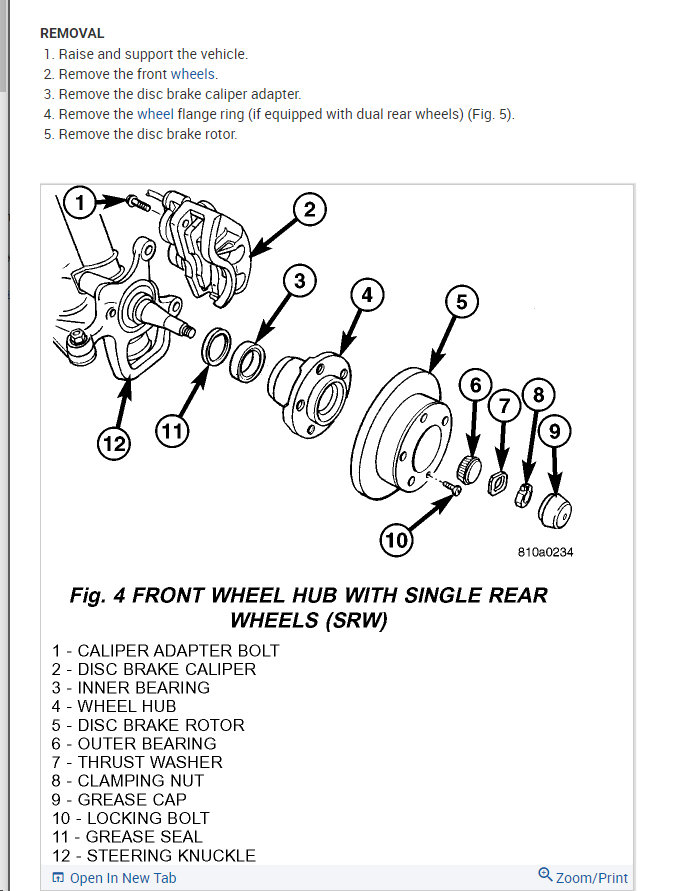 REMOVAL
1. Raise and support the vehicle.
2. Remove the front wheels.
3. Remove the disc brake caliper adapter.
4. Remove the wheel flange ring (if equipped with dual rear wheels) (Fig. 5).
5. Remove the disc brake rotor.

1
2
3
4
5
6
7
8
9
10
11
12
810a0234

Fig. 4 FRONT WHEEL HUB WITH SINGLE REAR WHEELS (SRW)

1 - CALIPER ADAPTER BOLT
2 - DISC BRAKE CALIPER
3 - INNER BEARING
4 - WHEEL HUB
5 - DISC BRAKE ROTOR
6 - OUTER BEARING
7 - THRUST WASHER
8 - CLAMPING NUT
9 - GREASE CAP
10 - LOCKING BOLT
11 - GREASE SEAL
12 - STEERING KNUCKLE

Open In New Tab
Zoom/Print