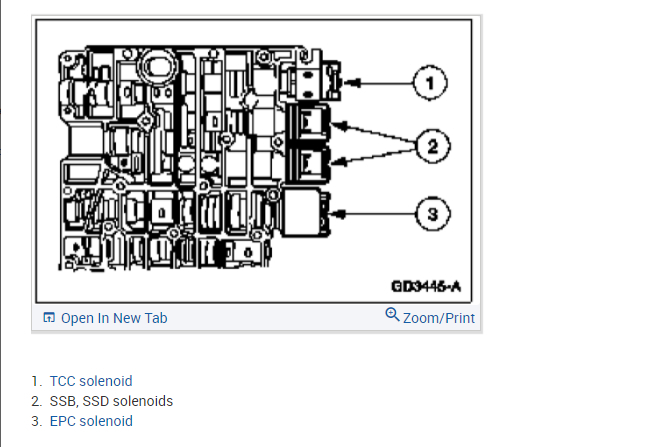 1

2

3

GD3445-A

Open In New Tab

Zoom/Print

1. TCC solenoid
2. SSB, SSD solenoids
3. EPC solenoid