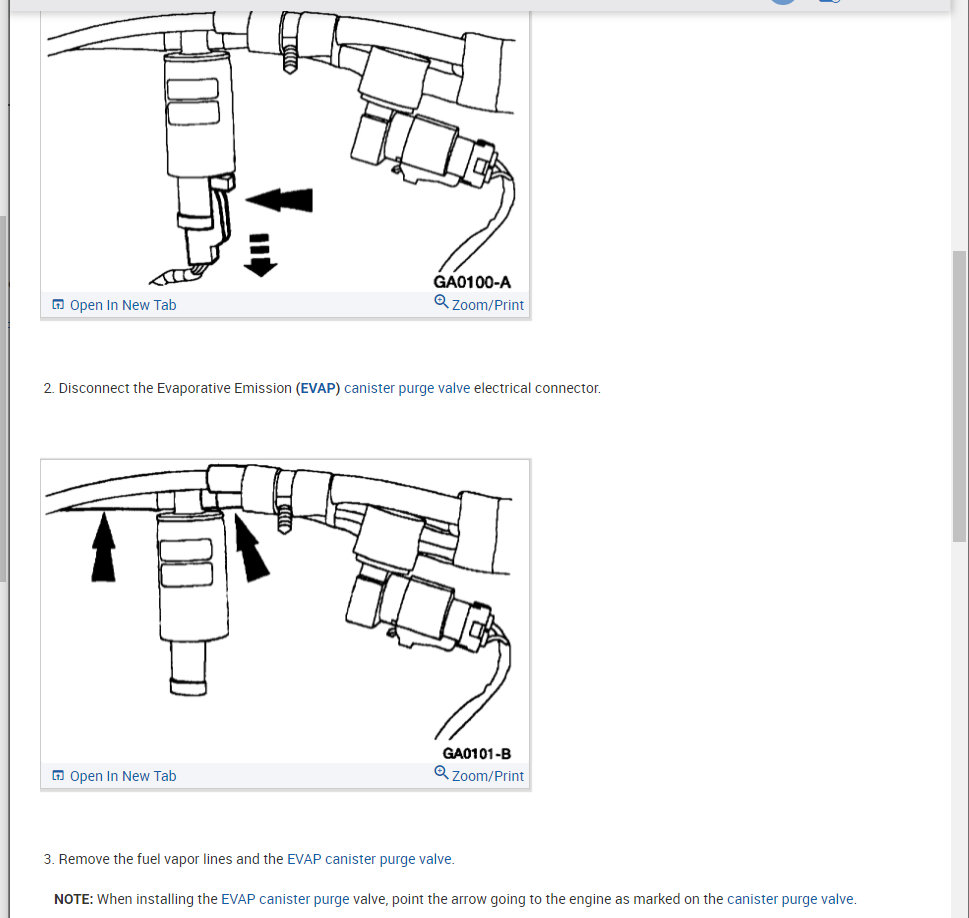 GA0100-A

Open In New Tab

Zoom/Print

2. Disconnect the Evaporative Emission (EVAP) canister purge valve electrical connector.

GA0101-B

Open In New Tab

Zoom/Print

3. Remove the fuel vapor lines and the EVAP canister purge valve.

NOTE: When installing the EVAP canister purge valve, point the arrow going to the engine as marked on the canister purge valve.