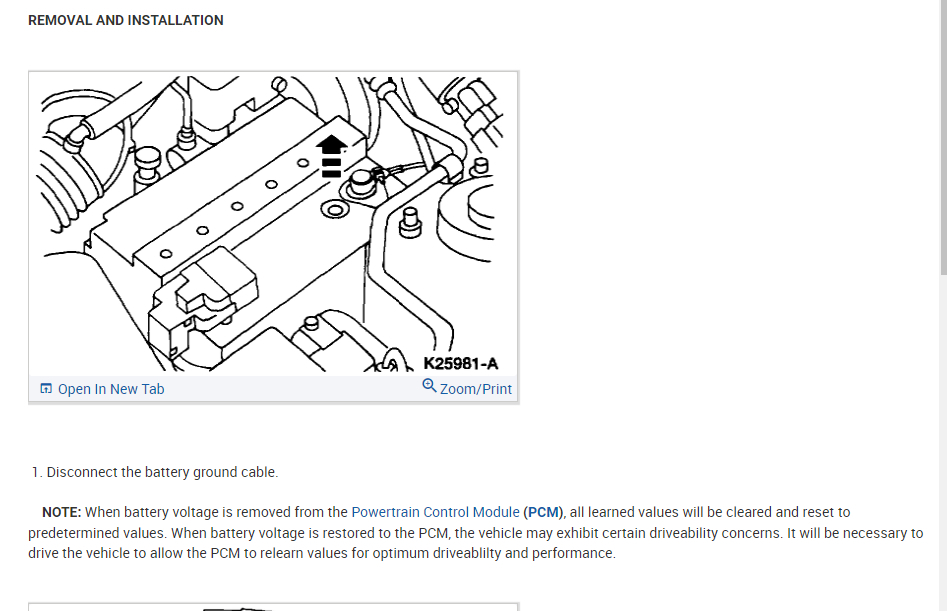 REMOVAL AND INSTALLATION

K25981-A

Open In New Tab

Zoom/Print

1. Disconnect the battery ground cable.

NOTE: When battery voltage is removed from the Powertrain Control Module (PCM), all learned values will be cleared and reset to predetermined values. When battery voltage is restored to the PCM, the vehicle may exhibit certain driveability concerns. It will be necessary to drive the vehicle to allow the PCM to relearn values for optimum driveablilty and performance.