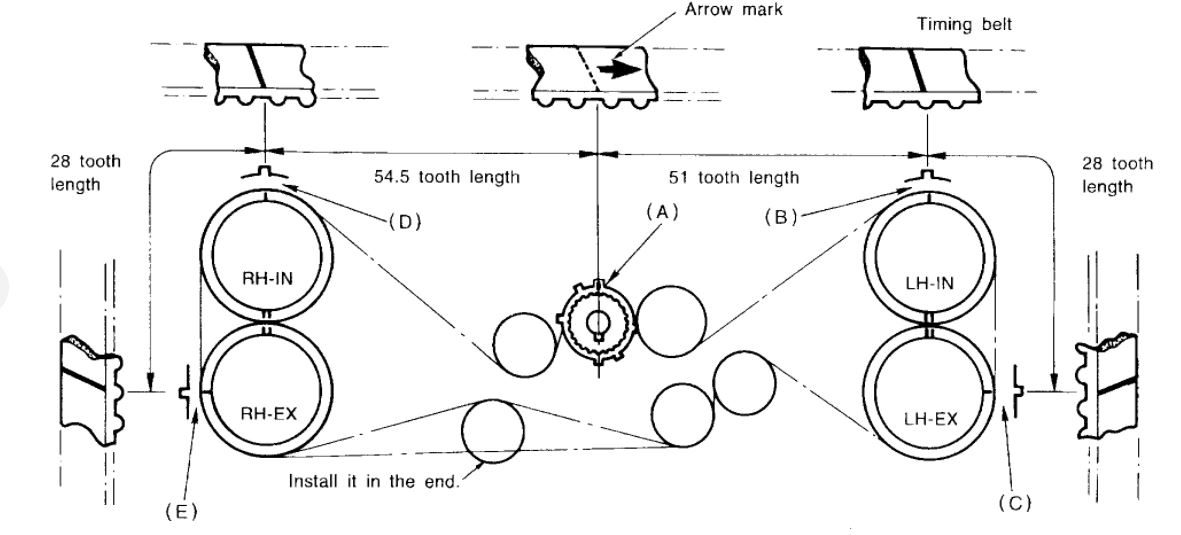 Arrow mark

Timing belt

28 tooth length

54.5 tooth length

51 tooth length

28 tooth length

(D)

(A)

(B)

RH-IN

LH-IN

RH-EX

LH-EX

Install it in the end.

(E)

(C)