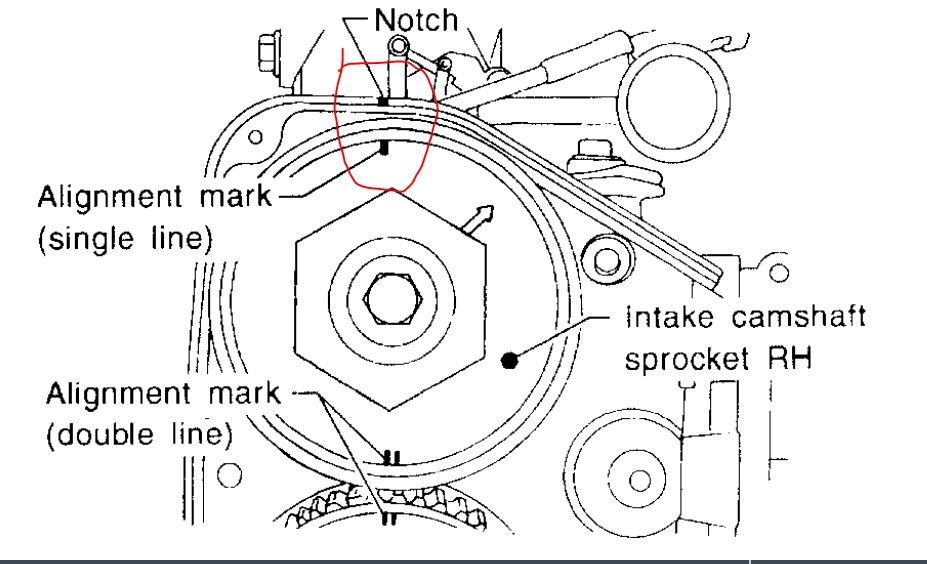 Notch

Alignment mark
(single line)

Intake camshaft
sprocket RH

Alignment mark
(double line)