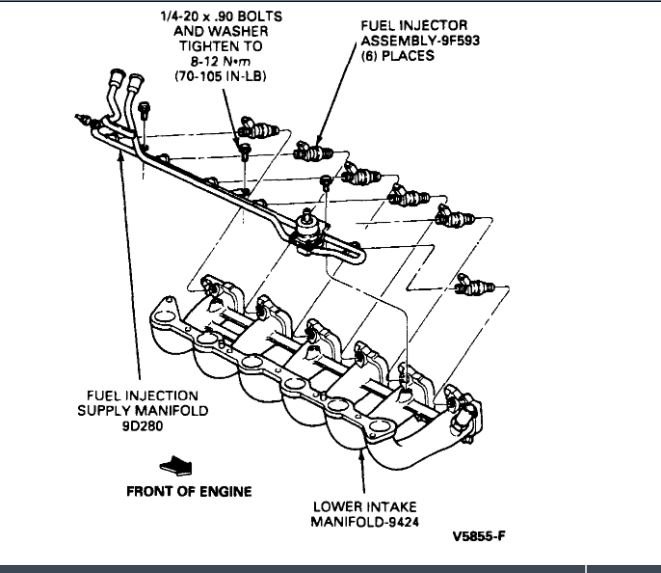 1/4-20 x .90 BOLTS AND WASHER TIGHTEN TO 8-12 N•m (70-105 IN-LB)

FUEL INJECTOR ASSEMBLY-9F593 (6) PLACES

FUEL INJECTION SUPPLY MANIFOLD 9D280

FRONT OF ENGINE

LOWER INTAKE MANIFOLD-9424

V5855-F