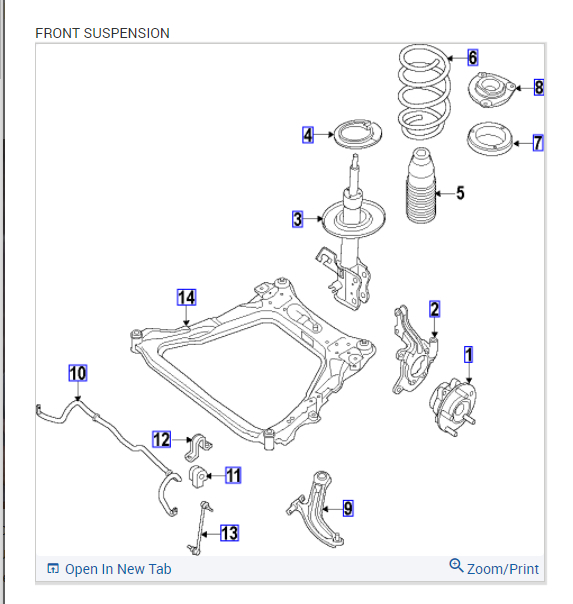 FRONT SUSPENSION

6
8
4
7
5
3
14
2
1
10
12
11
9
13

Open In New Tab
Zoom/Print