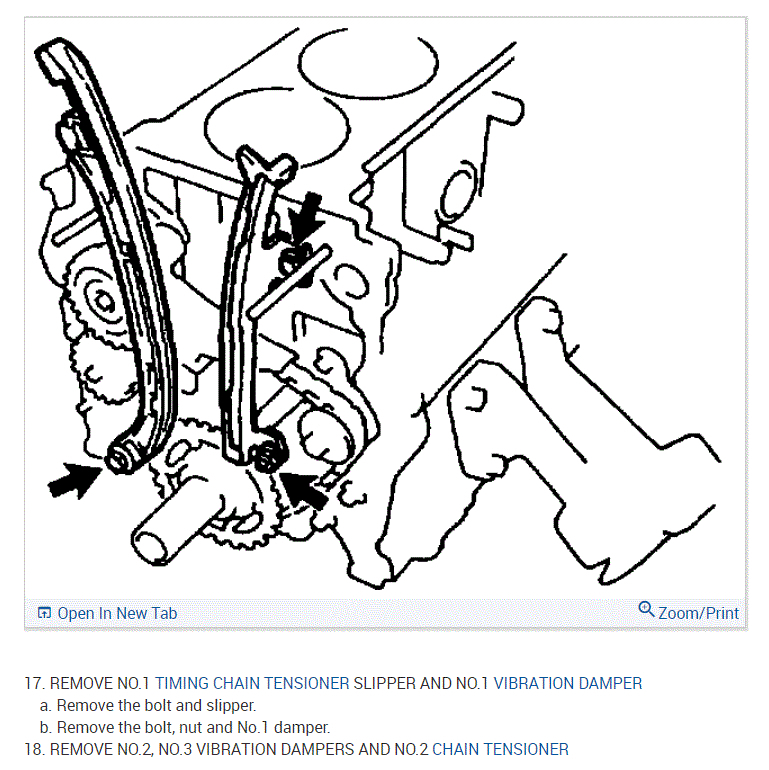 Open In New Tab
Zoom/Print

17. REMOVE NO.1 TIMING CHAIN TENSIONER SLIPPER AND NO.1 VIBRATION DAMPER
a. Remove the bolt and slipper.
b. Remove the bolt, nut and No.1 damper.
18. REMOVE NO.2, NO.3 VIBRATION DAMPERS AND NO.2 CHAIN TENSIONER