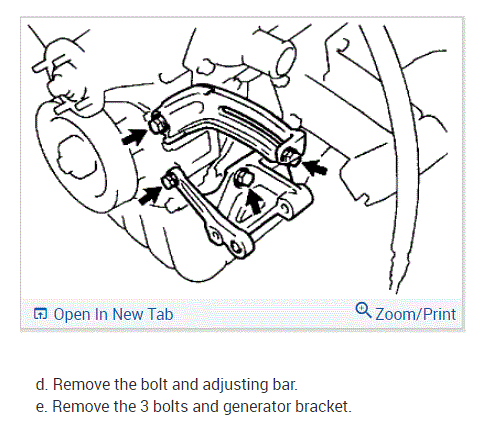 Open In New Tab

Zoom/Print

d. Remove the bolt and adjusting bar.
e. Remove the 3 bolts and generator bracket.