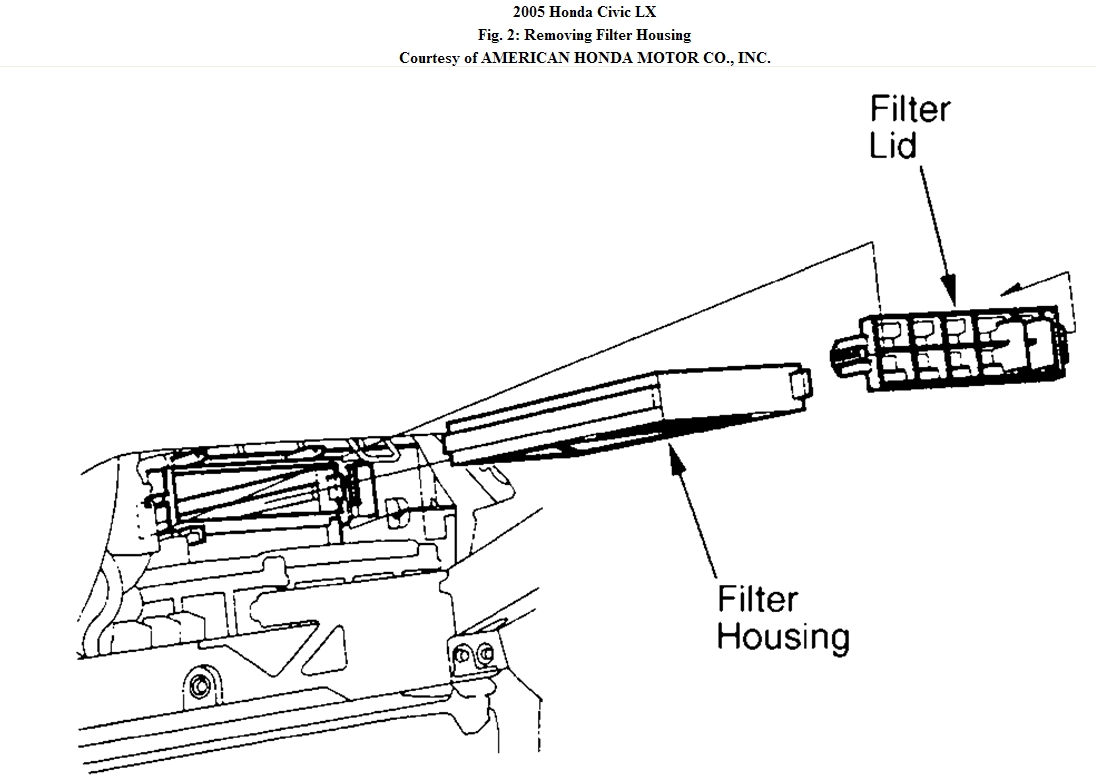 2005 Honda Civic LX
Fig. 2: Removing Filter Housing
Courtesy of AMERICAN HONDA MOTOR CO., INC.

Filter
Lid

Filter
Housing