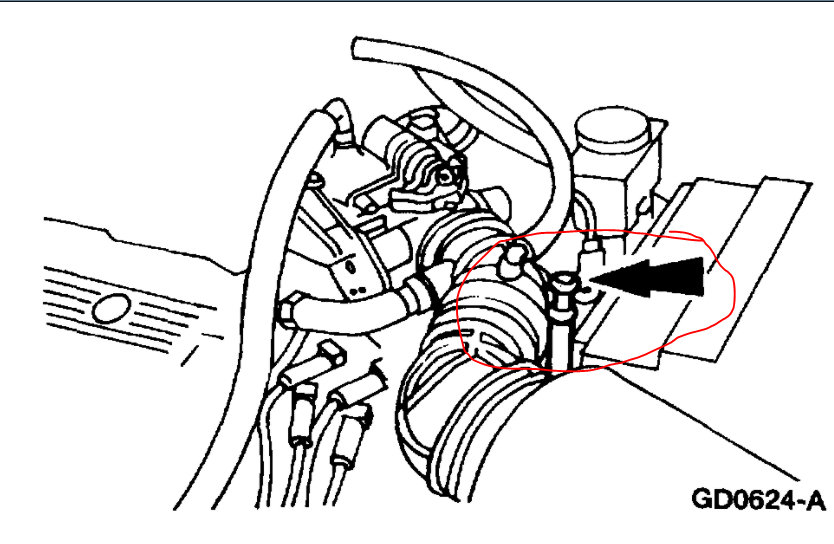 GD0624-A