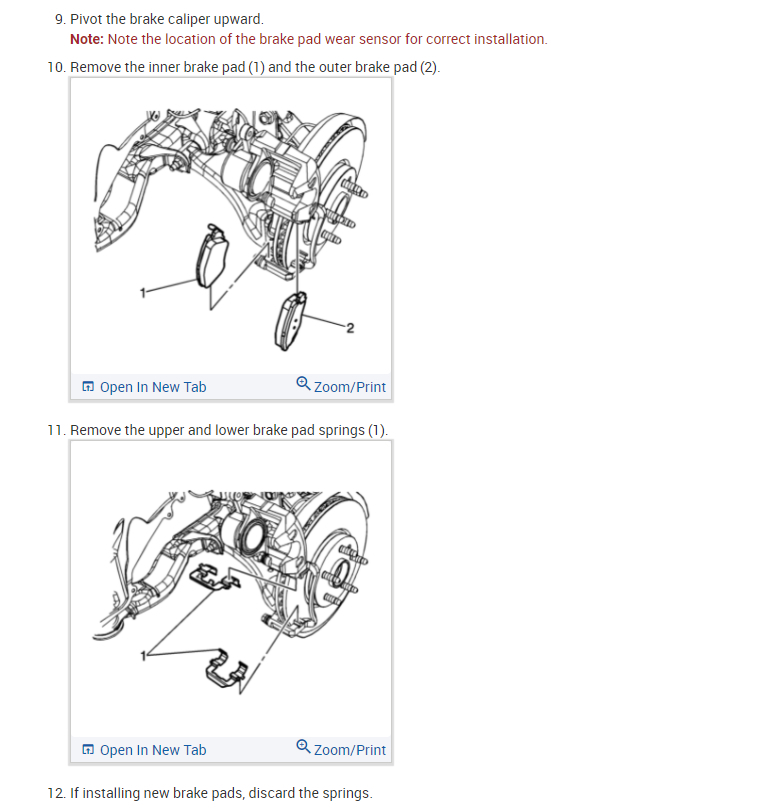 9. Pivot the brake caliper upward.

Note: Note the location of the brake pad wear sensor for correct installation.

10. Remove the inner brake pad (1) and the outer brake pad (2).

1

2

Open In New Tab

Zoom/Print

11. Remove the upper and lower brake pad springs (1).

1

Open In New Tab

Zoom/Print

12. If installing new brake pads, discard the springs.