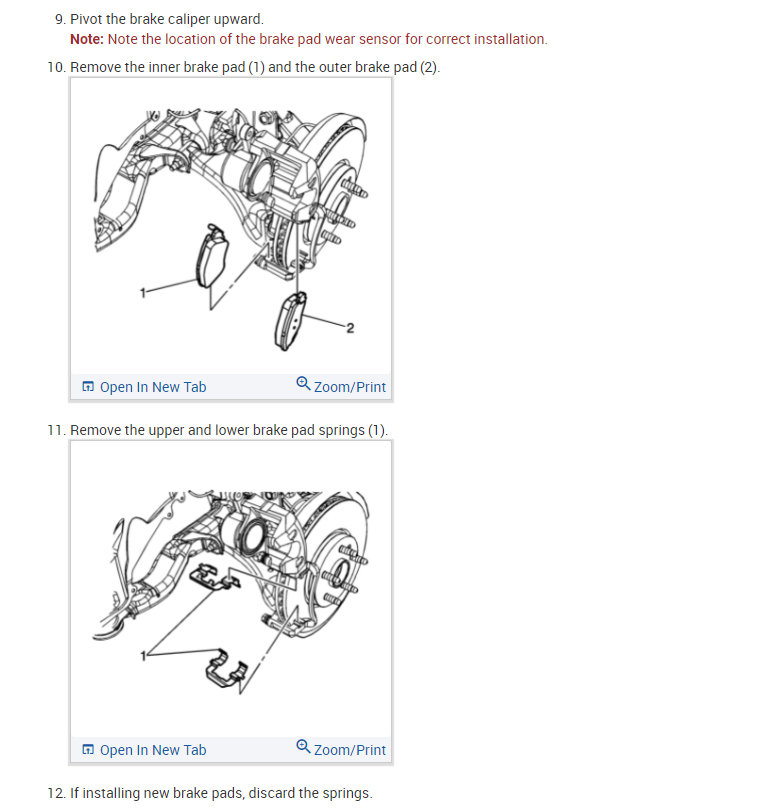 9. Pivot the brake caliper upward.
Note: Note the location of the brake pad wear sensor for correct installation.

10. Remove the inner brake pad (1) and the outer brake pad (2).

1

2

Open In New Tab Zoom/Print

11. Remove the upper and lower brake pad springs (1).

1

Open In New Tab Zoom/Print

12. If installing new brake pads, discard the springs.