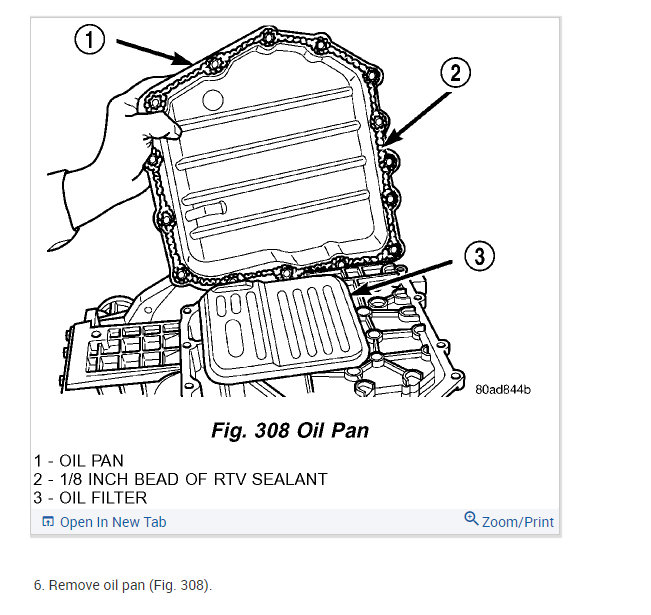 1

2

3

80ad844b

Fig. 308 Oil Pan

1 - OIL PAN
2 - 1/8 INCH BEAD OF RTV SEALANT
3 - OIL FILTER

Open In New Tab

Zoom/Print

6. Remove oil pan (Fig. 308).