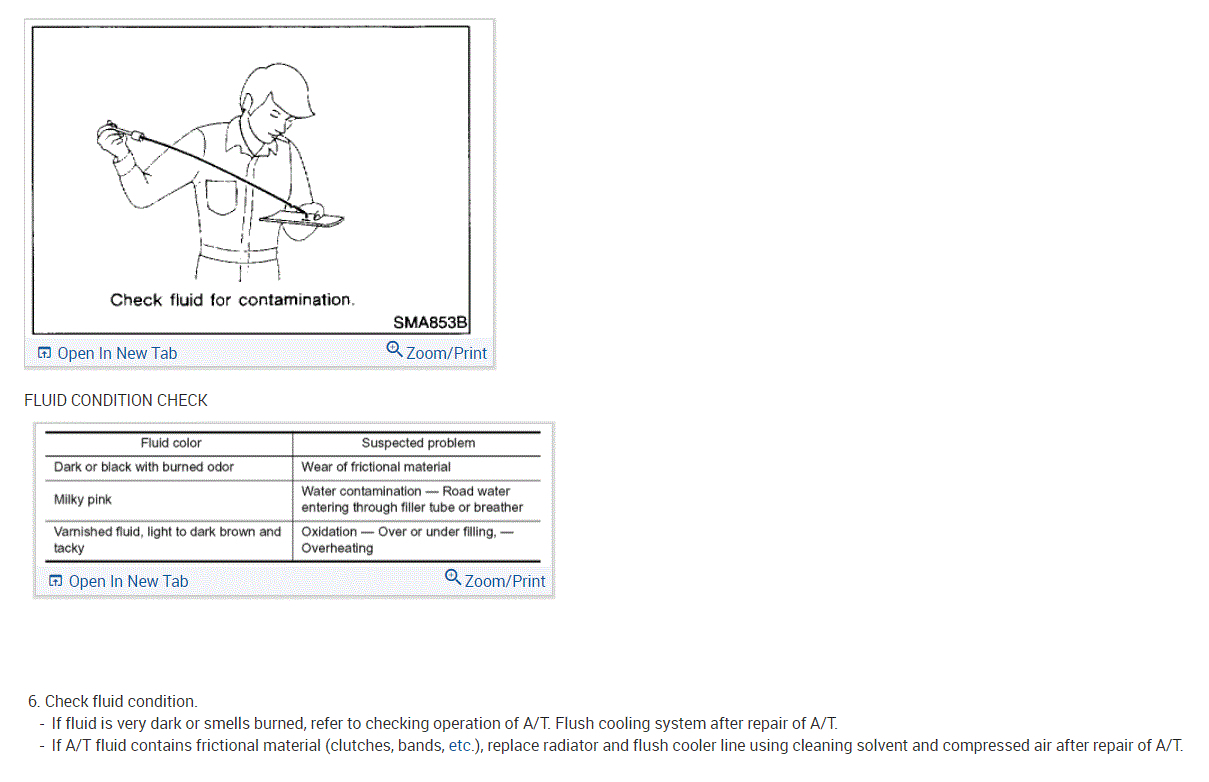 Check fluid for contamination.

SMA853B

Open In New Tab    Zoom/Print

FLUID CONDITION CHECK

| Fluid color | Suspected problem |
|---|---|
| Dark or black with burned odor | Wear of frictional material |
| Milky pink | Water contamination — Road water entering through filler tube or breather |
| Varnished fluid, light to dark brown and tacky | Oxidation — Over or under filling, — Overheating |

Open In New Tab    Zoom/Print

6. Check fluid condition.
- If fluid is very dark or smells burned, refer to checking operation of A/T. Flush cooling system after repair of A/T.
- If A/T fluid contains frictional material (clutches, bands, etc.), replace radiator and flush cooler line using cleaning solvent and compressed air after repair of A/T.