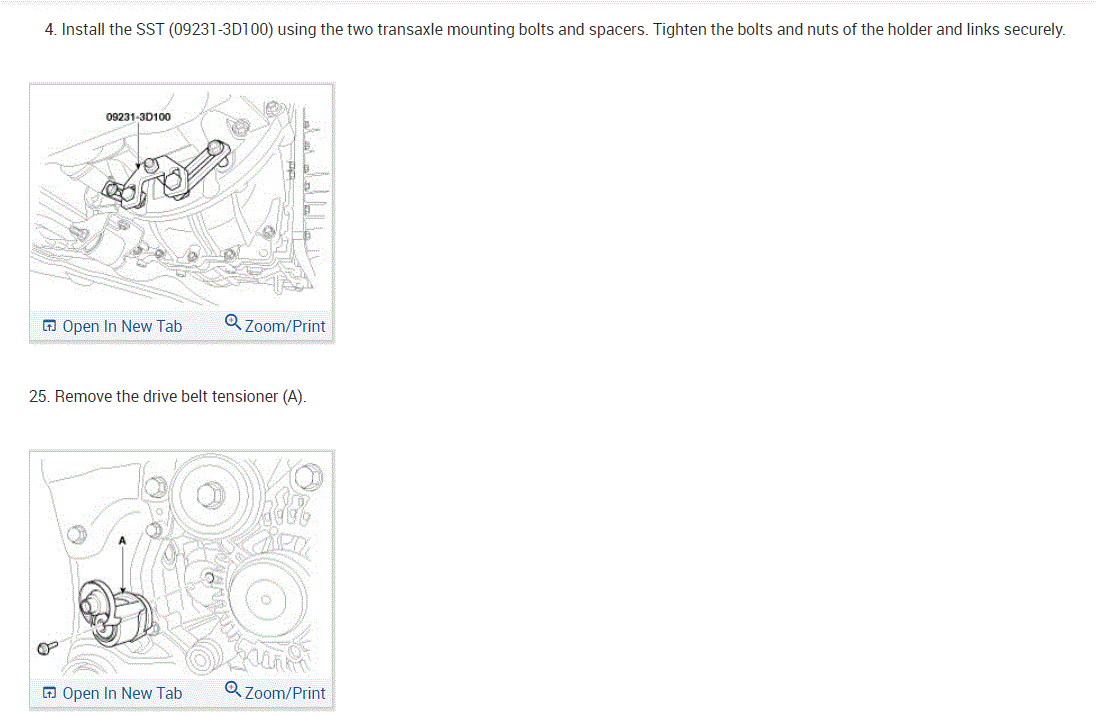 4. Install the SST (09231-3D100) using the two transaxle mounting bolts and spacers. Tighten the bolts and nuts of the holder and links securely.

09231-3D100

Open In New Tab Zoom/Print

25. Remove the drive belt tensioner (A).

A

Open In New Tab Zoom/Print