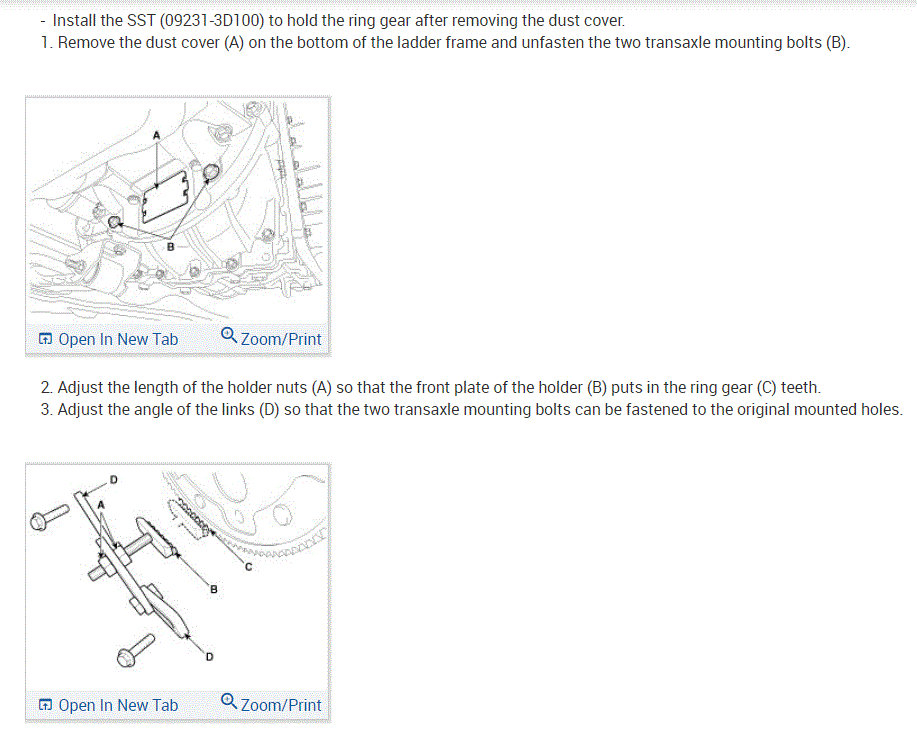 - Install the SST (09231-3D100) to hold the ring gear after removing the dust cover.
1. Remove the dust cover (A) on the bottom of the ladder frame and unfasten the two transaxle mounting bolts (B).

A

B

Open In New Tab Zoom/Print

2. Adjust the length of the holder nuts (A) so that the front plate of the holder (B) puts in the ring gear (C) teeth.
3. Adjust the angle of the links (D) so that the two transaxle mounting bolts can be fastened to the original mounted holes.

D

A

C

B

D

Open In New Tab Zoom/Print