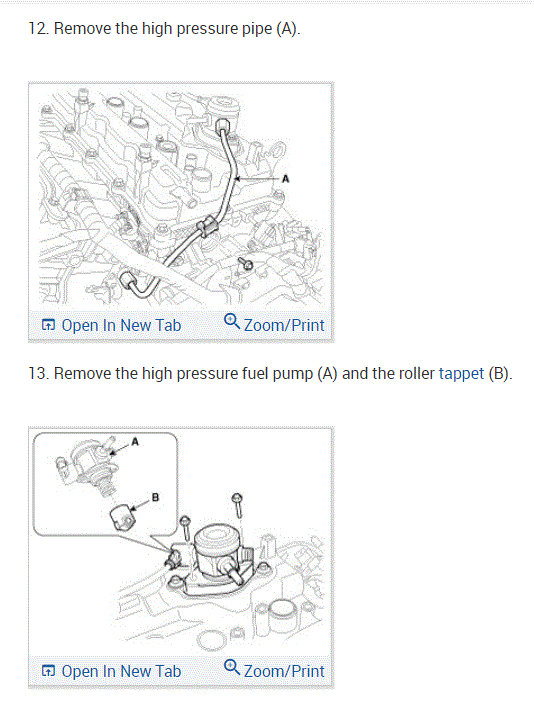 12. Remove the high pressure pipe (A).

A

Open In New Tab Zoom/Print

13. Remove the high pressure fuel pump (A) and the roller tappet (B).

A

B

Open In New Tab Zoom/Print