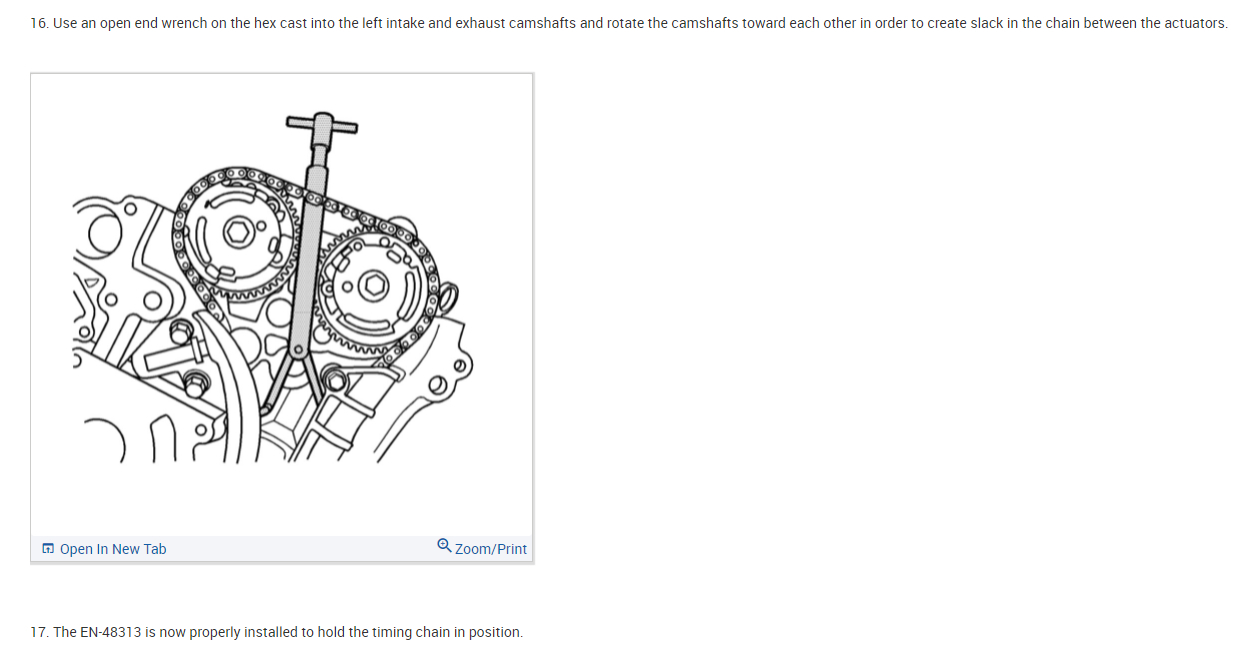 16. Use an open end wrench on the hex cast into the left intake and exhaust camshafts and rotate the camshafts toward each other in order to create slack in the chain between the actuators.

Open In New Tab

Zoom/Print

17. The EN-48313 is now properly installed to hold the timing chain in position.