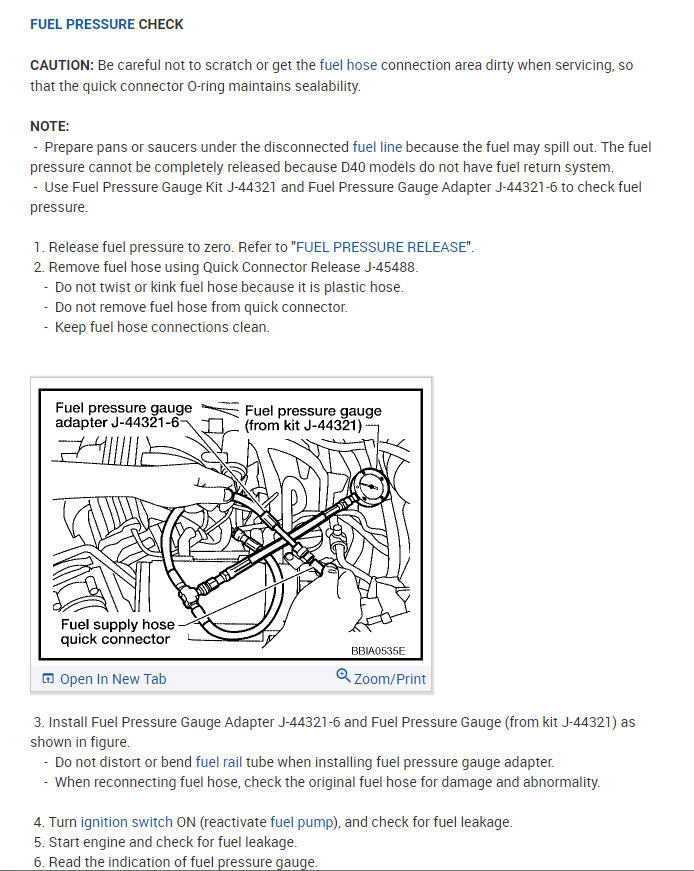 FUEL PRESSURE CHECK

CAUTION: Be careful not to scratch or get the fuel hose connection area dirty when servicing, so that the quick connector O-ring maintains sealability.

NOTE:
- Prepare pans or saucers under the disconnected fuel line because the fuel may spill out. The fuel pressure cannot be completely released because D40 models do not have fuel return system.
- Use Fuel Pressure Gauge Kit J-44321 and Fuel Pressure Gauge Adapter J-44321-6 to check fuel pressure.

1. Release fuel pressure to zero. Refer to "FUEL PRESSURE RELEASE".
2. Remove fuel hose using Quick Connector Release J-45488.
- Do not twist or kink fuel hose because it is plastic hose.
- Do not remove fuel hose from quick connector.
- Keep fuel hose connections clean.

Fuel pressure gauge adapter J-44321-6
Fuel pressure gauge (from kit J-44321)
Fuel supply hose quick connector
BBIA0535E

Open In New Tab
Zoom/Print

3. Install Fuel Pressure Gauge Adapter J-44321-6 and Fuel Pressure Gauge (from kit J-44321) as shown in figure.
- Do not distort or bend fuel rail tube when installing fuel pressure gauge adapter.
- When reconnecting fuel hose, check the original fuel hose for damage and abnormality.

4. Turn ignition switch ON (reactivate fuel pump), and check for fuel leakage.
5. Start engine and check for fuel leakage.
6. Read the indication of fuel pressure gauge.