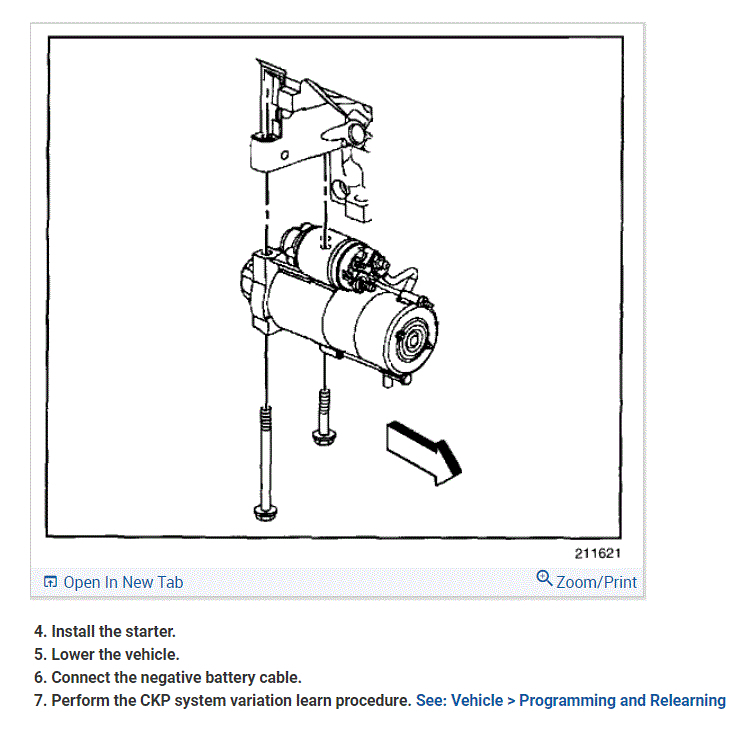 211621

Open In New Tab

Zoom/Print

4. Install the starter.
5. Lower the vehicle.
6. Connect the negative battery cable.
7. Perform the CKP system variation learn procedure. See: Vehicle > Programming and Relearning