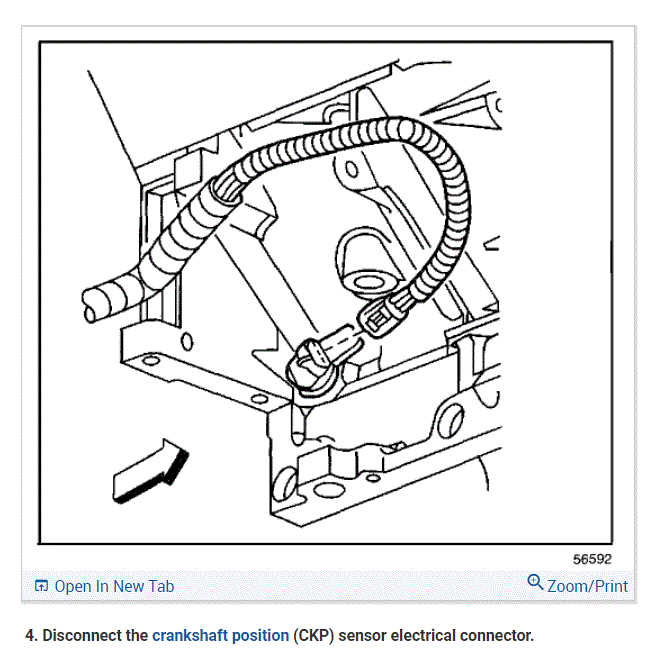 56592

Open In New Tab

Zoom/Print

4. Disconnect the crankshaft position (CKP) sensor electrical connector.