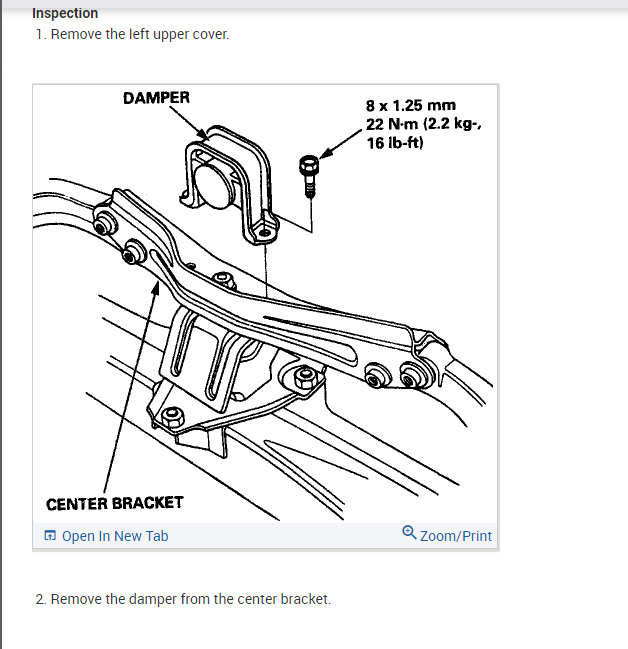 Inspection

1. Remove the left upper cover.

DAMPER

8 x 1.25 mm
22 N·m (2.2 kg-,
16 lb-ft)

CENTER BRACKET

Open In New Tab

Zoom/Print

2. Remove the damper from the center bracket.