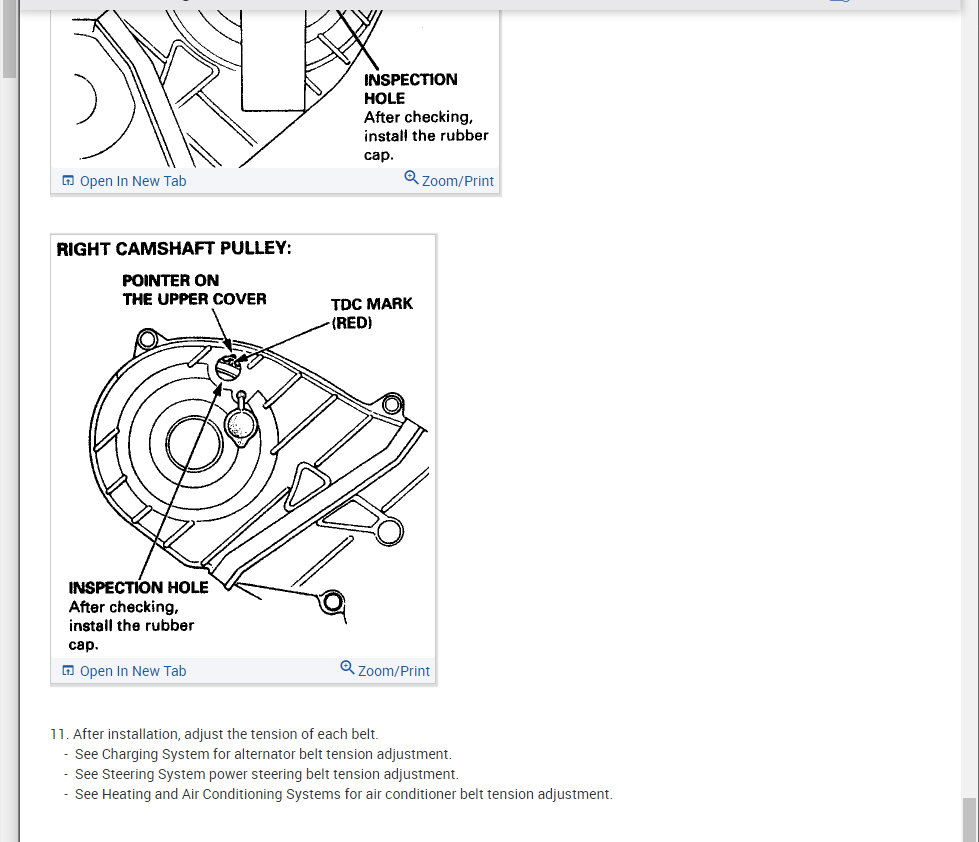 INSPECTION HOLE
After checking, install the rubber cap.

Open In New Tab Zoom/Print

RIGHT CAMSHAFT PULLEY:

POINTER ON THE UPPER COVER

TDC MARK (RED)

INSPECTION HOLE
After checking, install the rubber cap.

Open In New Tab Zoom/Print

11. After installation, adjust the tension of each belt.
- See Charging System for alternator belt tension adjustment.
- See Steering System power steering belt tension adjustment.
- See Heating and Air Conditioning Systems for air conditioner belt tension adjustment.