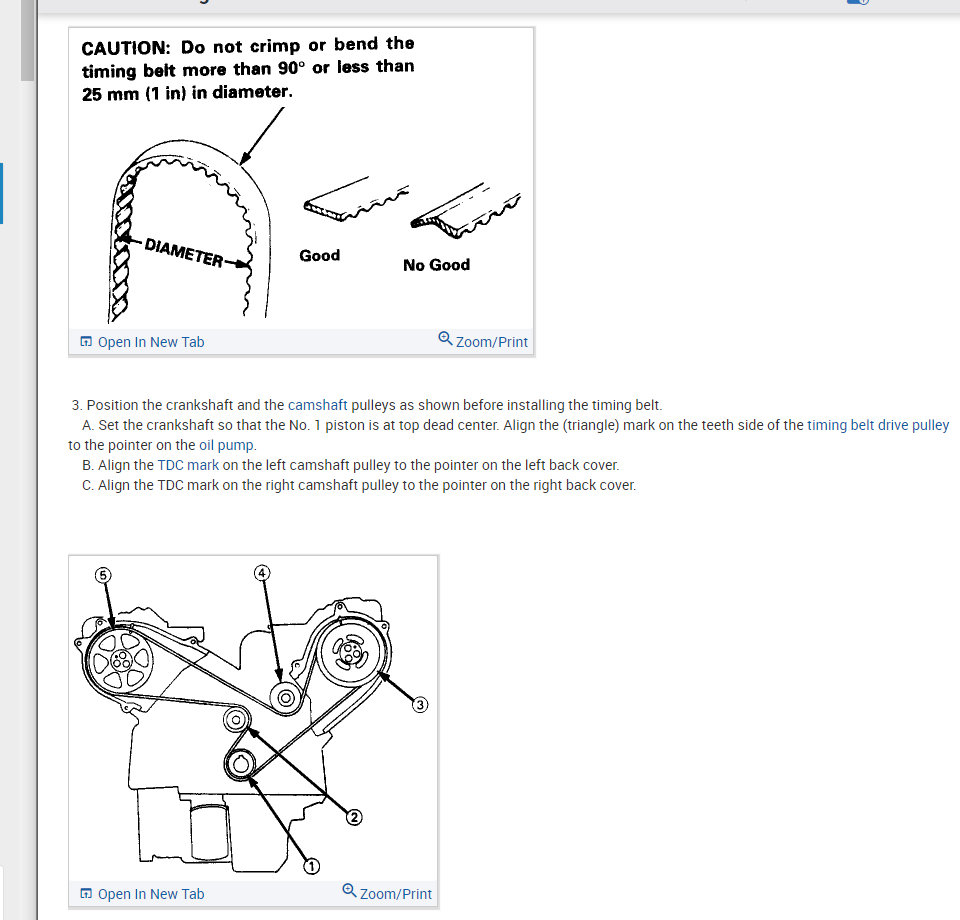 CAUTION: Do not crimp or bend the timing belt more than 90° or less than 25 mm (1 in) in diameter.

DIAMETER

Good

No Good

Open In New Tab

Zoom/Print

3. Position the crankshaft and the camshaft pulleys as shown before installing the timing belt.

A. Set the crankshaft so that the No. 1 piston is at top dead center. Align the (triangle) mark on the teeth side of the timing belt drive pulley to the pointer on the oil pump.

B. Align the TDC mark on the left camshaft pulley to the pointer on the left back cover.

C. Align the TDC mark on the right camshaft pulley to the pointer on the right back cover.

5

4

3

2

1

Open In New Tab

Zoom/Print