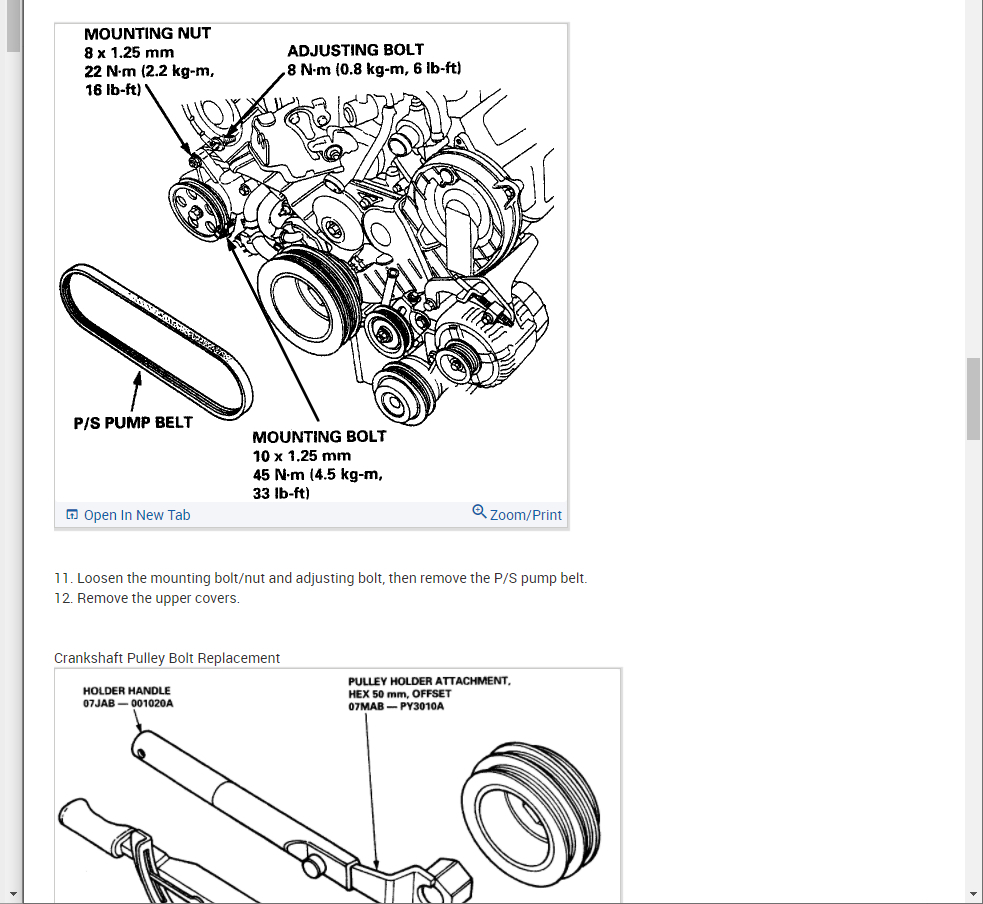 MOUNTING NUT
8 x 1.25 mm
22 N·m (2.2 kg-m, 16 lb-ft)

ADJUSTING BOLT
8 N·m (0.8 kg-m, 6 lb-ft)

P/S PUMP BELT

MOUNTING BOLT
10 x 1.25 mm
45 N·m (4.5 kg-m, 33 lb-ft)

Open In New Tab

Zoom/Print

11. Loosen the mounting bolt/nut and adjusting bolt, then remove the P/S pump belt.
12. Remove the upper covers.

Crankshaft Pulley Bolt Replacement

HOLDER HANDLE
07JAB — 001020A

PULLEY HOLDER ATTACHMENT, HEX 50 mm, OFFSET
07MAB — PY3010A