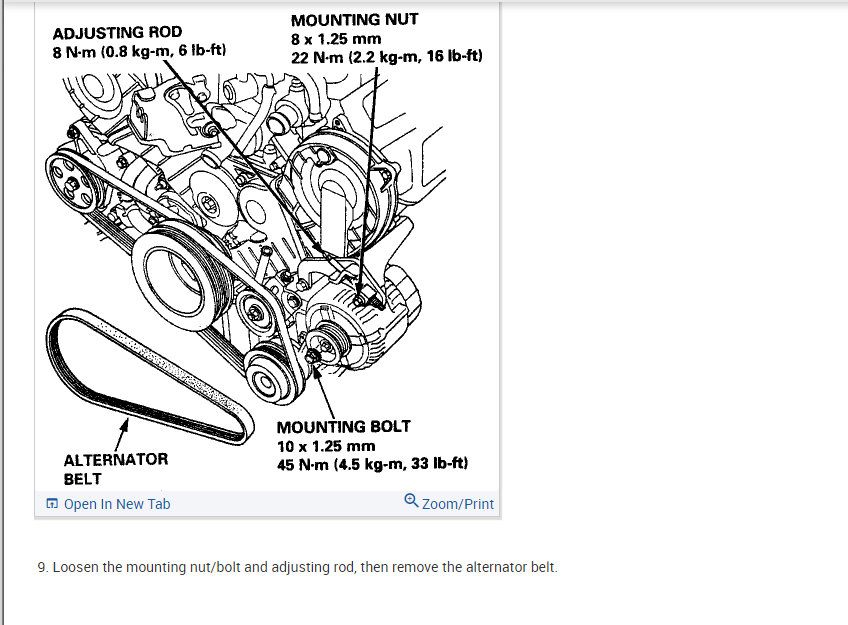 ADJUSTING ROD
8 N·m (0.8 kg-m, 6 lb-ft)

MOUNTING NUT
8 x 1.25 mm
22 N·m (2.2 kg-m, 16 lb-ft)

MOUNTING BOLT
10 x 1.25 mm
45 N·m (4.5 kg-m, 33 lb-ft)

ALTERNATOR BELT

Open In New Tab

Zoom/Print

9. Loosen the mounting nut/bolt and adjusting rod, then remove the alternator belt.