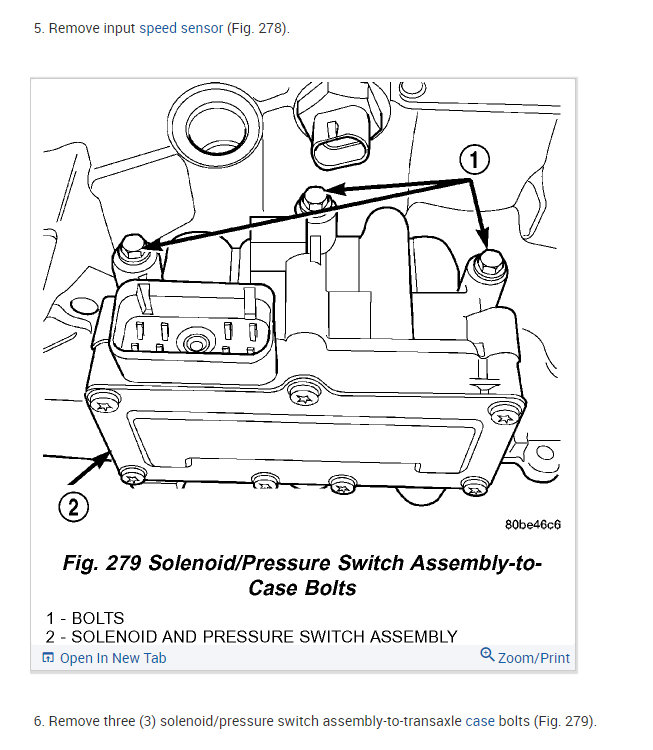 5. Remove input speed sensor (Fig. 278).

1

2

80be46c6

Fig. 279 Solenoid/Pressure Switch Assembly-to-Case Bolts

1 - BOLTS
2 - SOLENOID AND PRESSURE SWITCH ASSEMBLY

Open In New Tab

Zoom/Print

6. Remove three (3) solenoid/pressure switch assembly-to-transaxle case bolts (Fig. 279).