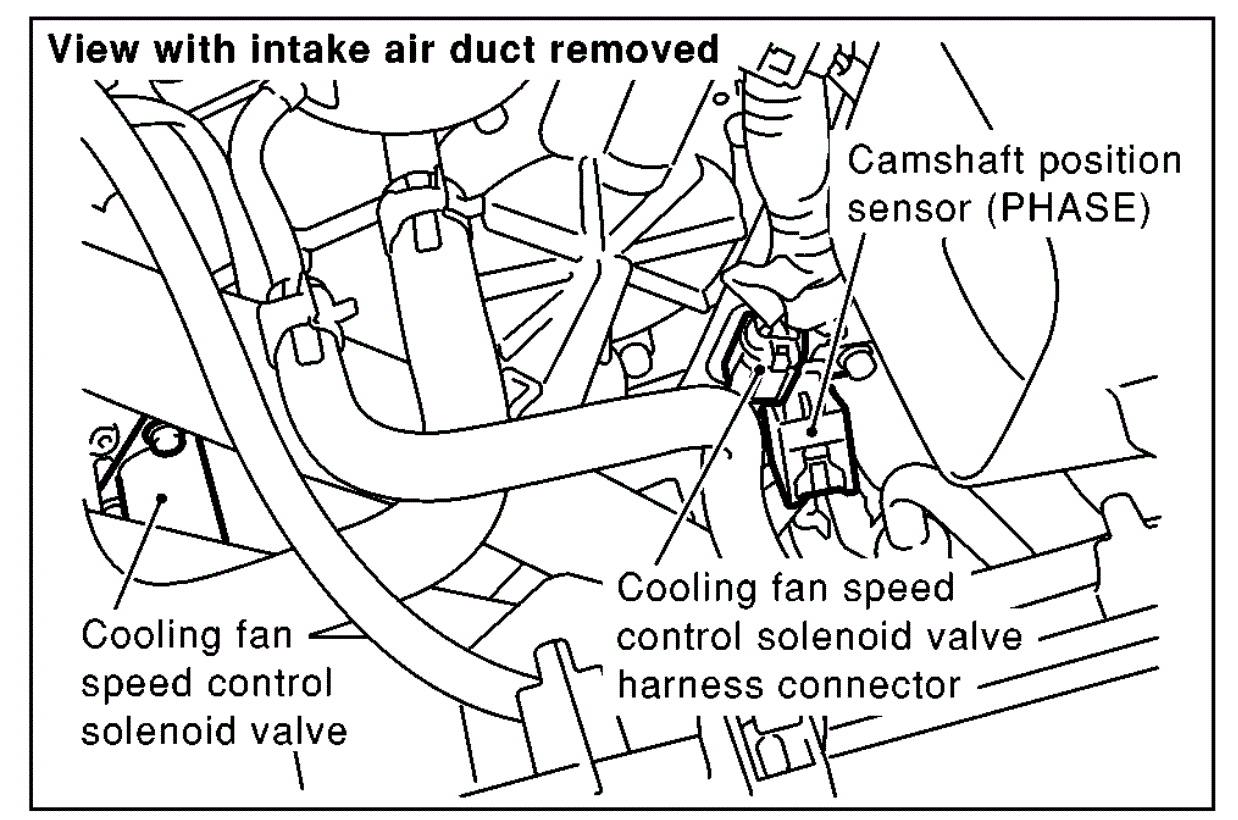 View with intake air duct removed

Camshaft position sensor (PHASE)

Cooling fan speed control solenoid valve

Cooling fan speed control solenoid valve harness connector