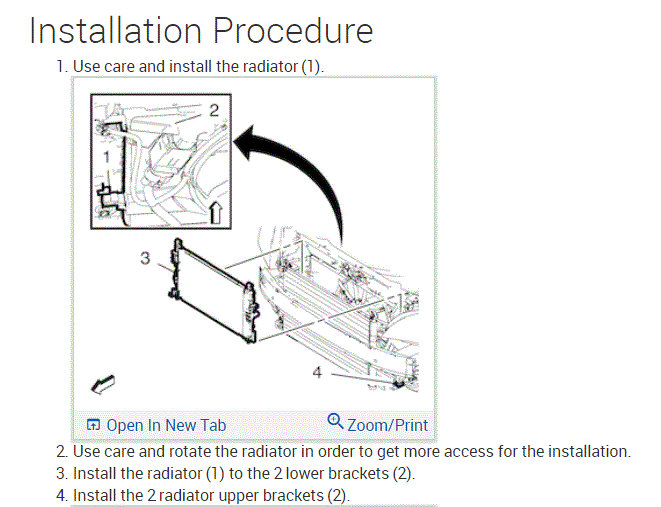 Installation Procedure

1. Use care and install the radiator (1).

2

1

3

4

Open In New Tab

Zoom/Print

2. Use care and rotate the radiator in order to get more access for the installation.

3. Install the radiator (1) to the 2 lower brackets (2).

4. Install the 2 radiator upper brackets (2).