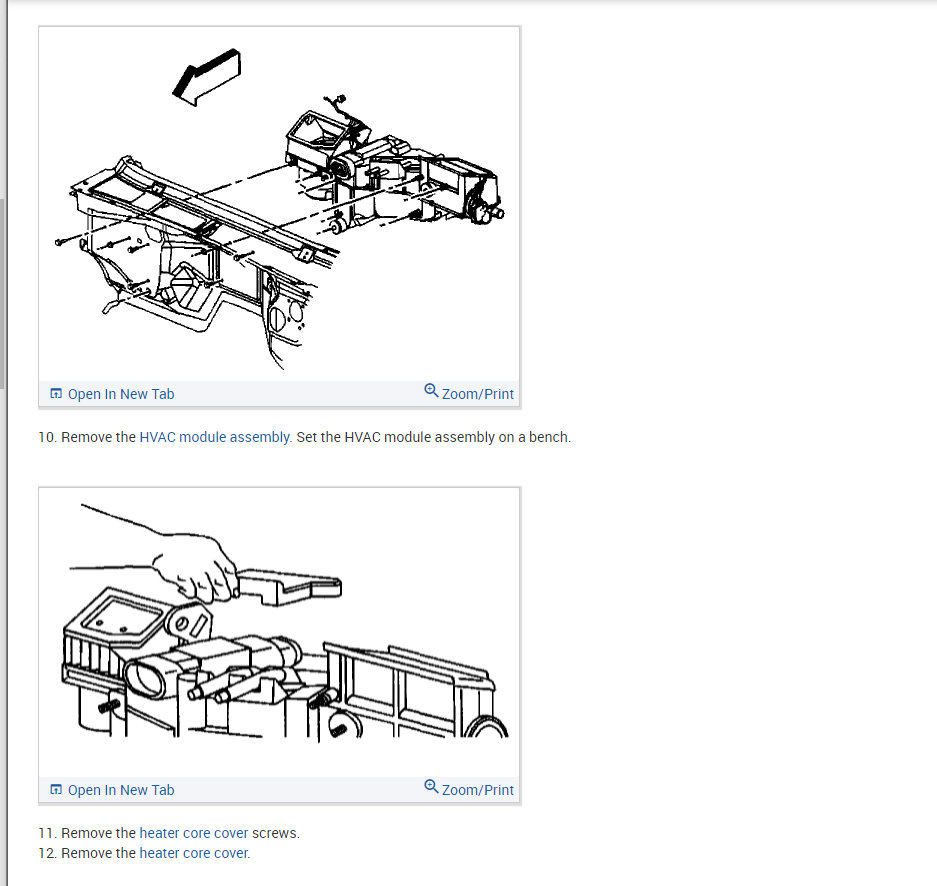 Open In New Tab

Zoom/Print

10. Remove the HVAC module assembly. Set the HVAC module assembly on a bench.

Open In New Tab

Zoom/Print

11. Remove the heater core cover screws.
12. Remove the heater core cover.