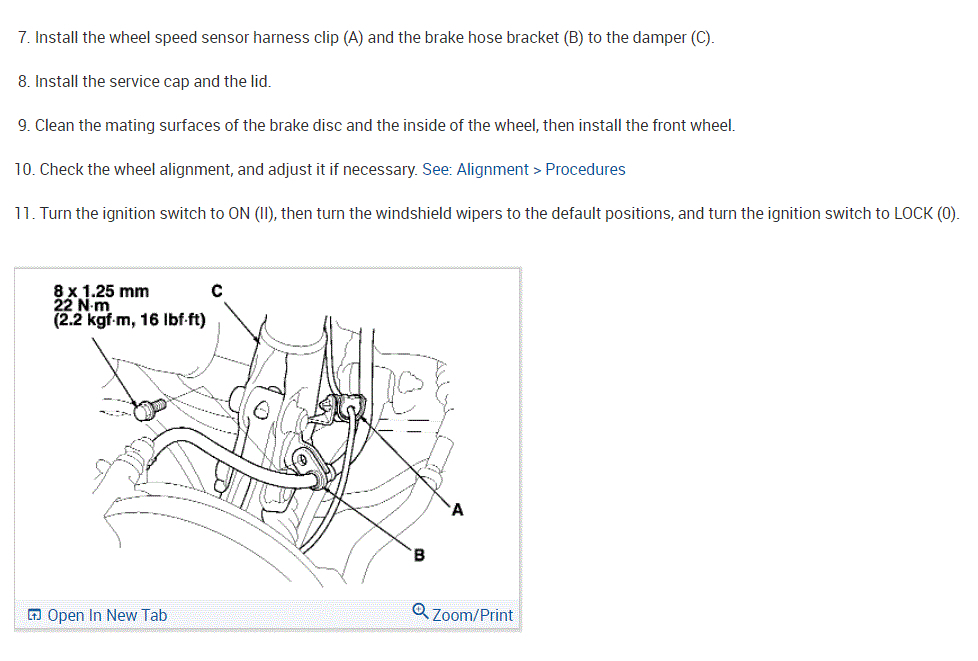 7. Install the wheel speed sensor harness clip (A) and the brake hose bracket (B) to the damper (C).

8. Install the service cap and the lid.

9. Clean the mating surfaces of the brake disc and the inside of the wheel, then install the front wheel.

10. Check the wheel alignment, and adjust it if necessary. See: Alignment > Procedures

11. Turn the ignition switch to ON (II), then turn the windshield wipers to the default positions, and turn the ignition switch to LOCK (0).

8 x 1.25 mm
22 N·m
(2.2 kgf·m, 16 lbf·ft)
C
A
B

Open In New Tab
Zoom/Print