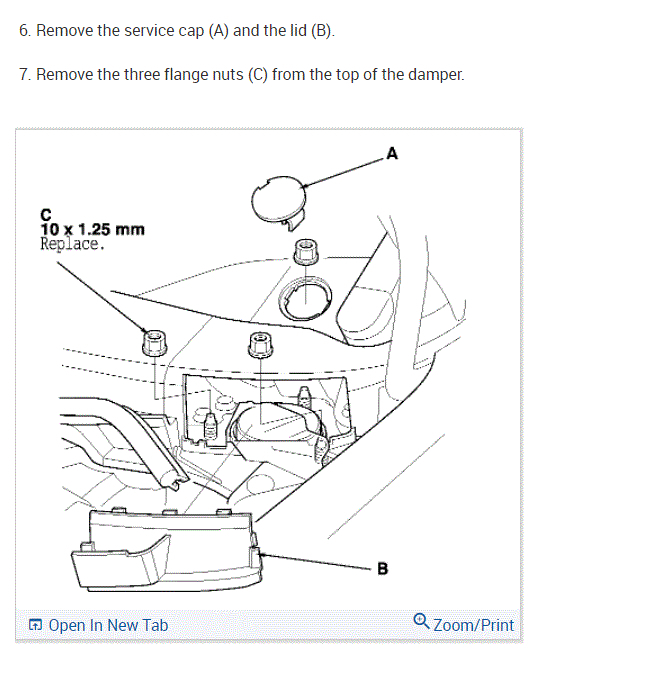 6. Remove the service cap (A) and the lid (B).

7. Remove the three flange nuts (C) from the top of the damper.

A

C
10 x 1.25 mm
Replace.

B

Open In New Tab

Zoom/Print