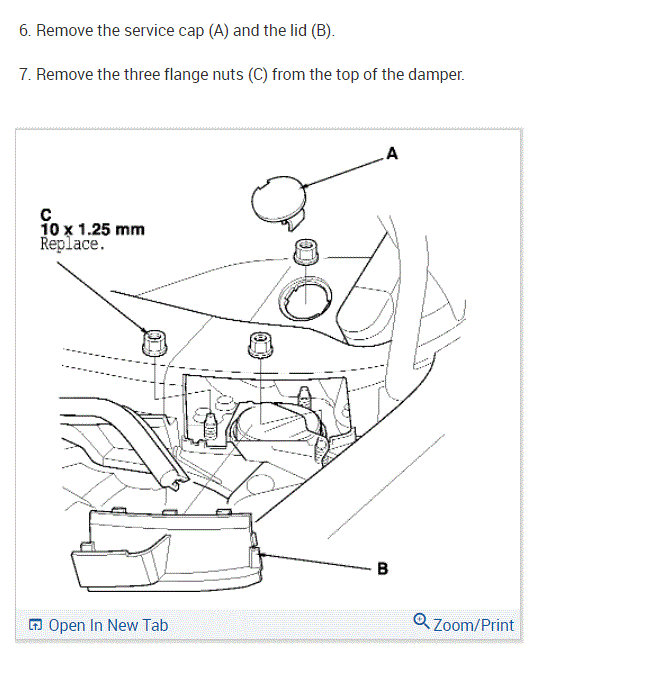 6. Remove the service cap (A) and the lid (B).

7. Remove the three flange nuts (C) from the top of the damper.

A

C
10 x 1.25 mm
Replace.

B

Open In New Tab

Zoom/Print