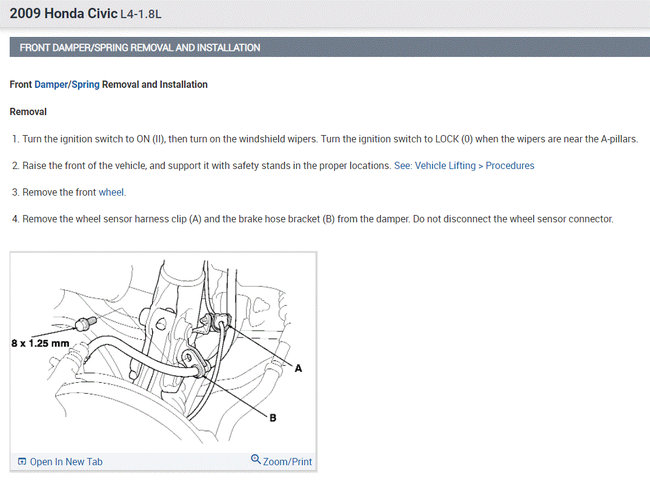 2009 Honda Civic L4-1.8L

FRONT DAMPER/SPRING REMOVAL AND INSTALLATION

Front Damper/Spring Removal and Installation

Removal

1. Turn the ignition switch to ON (II), then turn on the windshield wipers. Turn the ignition switch to LOCK (0) when the wipers are near the A-pillars.

2. Raise the front of the vehicle, and support it with safety stands in the proper locations. See: Vehicle Lifting > Procedures

3. Remove the front wheel.

4. Remove the wheel sensor harness clip (A) and the brake hose bracket (B) from the damper. Do not disconnect the wheel sensor connector.

8 x 1.25 mm

A

B

Open In New Tab

Zoom/Print