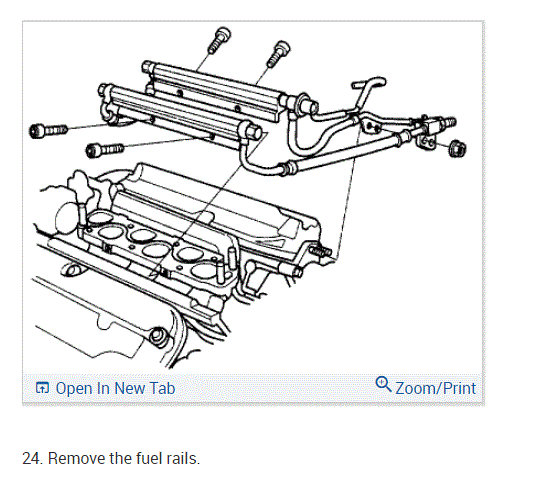 Open In New Tab

Zoom/Print

24. Remove the fuel rails.