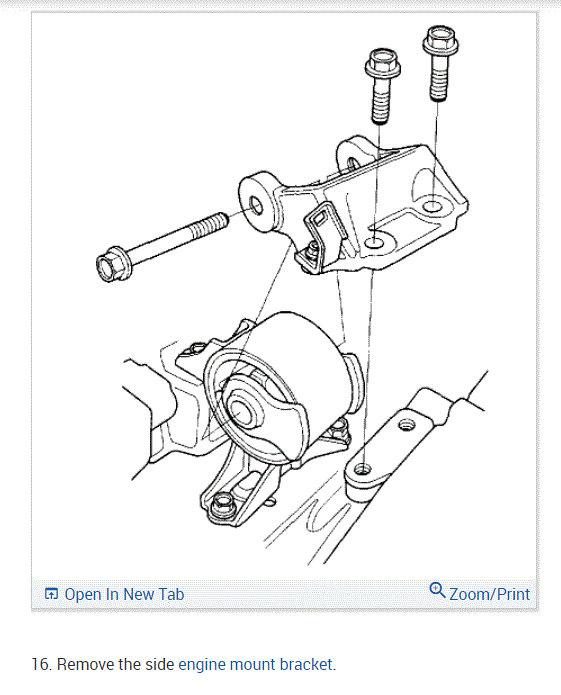 Open In New Tab

Zoom/Print

16. Remove the side engine mount bracket.