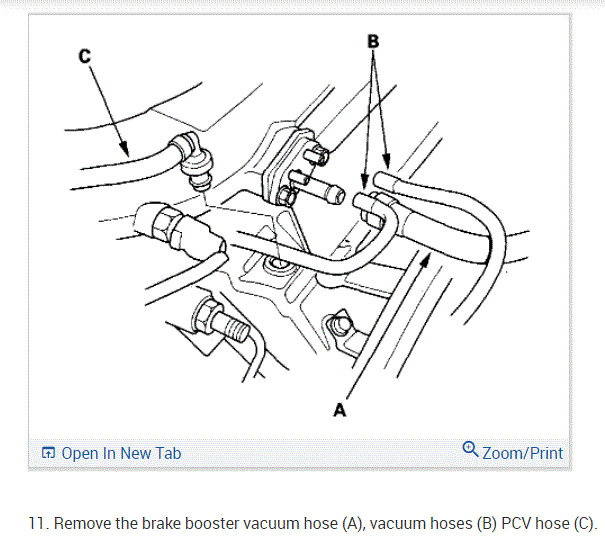 C

B

A

Open In New Tab

Zoom/Print

11. Remove the brake booster vacuum hose (A), vacuum hoses (B) PCV hose (C).