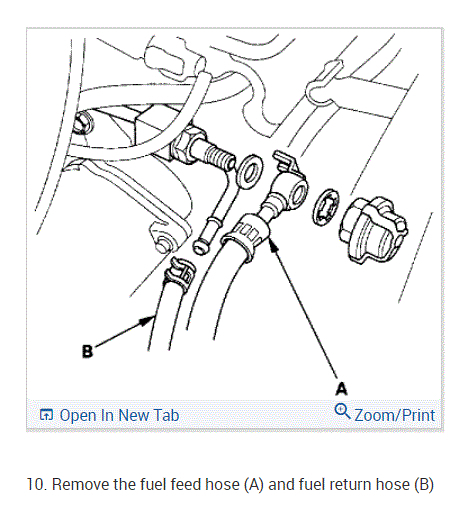 B

A

Open In New Tab

Zoom/Print

10. Remove the fuel feed hose (A) and fuel return hose (B)