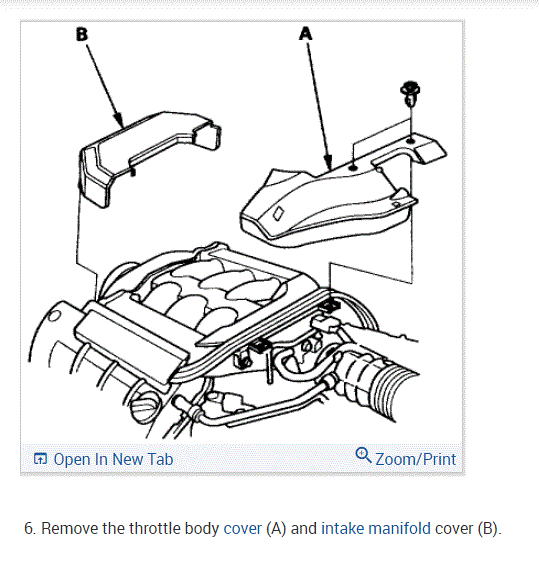 B

A

Open In New Tab

Zoom/Print

6. Remove the throttle body cover (A) and intake manifold cover (B).