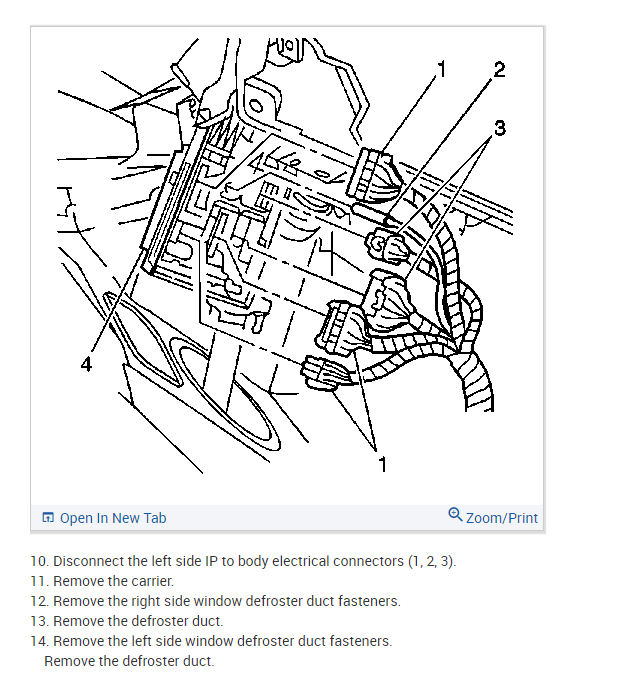 1
2
3
4
1

Open In New Tab

Zoom/Print

10. Disconnect the left side IP to body electrical connectors (1, 2, 3).
11. Remove the carrier.
12. Remove the right side window defroster duct fasteners.
13. Remove the defroster duct.
14. Remove the left side window defroster duct fasteners.
Remove the defroster duct.